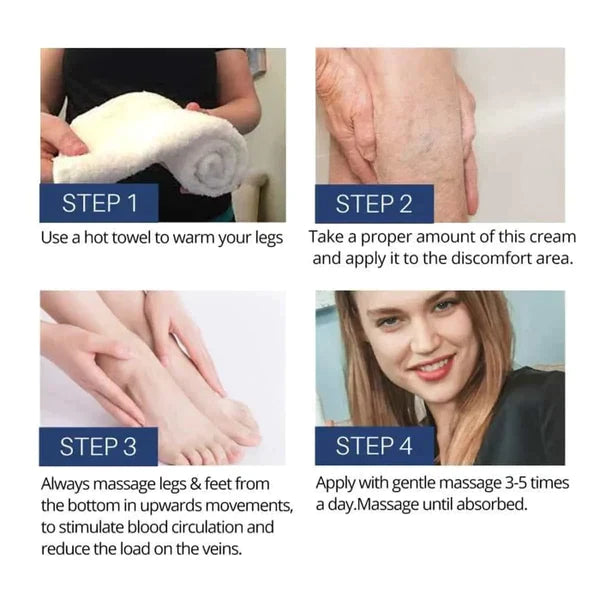 STEP 1

Use a hot towel to warm your legs

STEP 2

Take a proper amount of this cream and apply it to the discomfort area.

STEP 3

Always massage legs & feet from the bottom in upwards movements, to stimulate blood circulation and reduce the load on the veins.

STEP 4

Apply with gentle massage 3-5 times a day.Massage until absorbed.