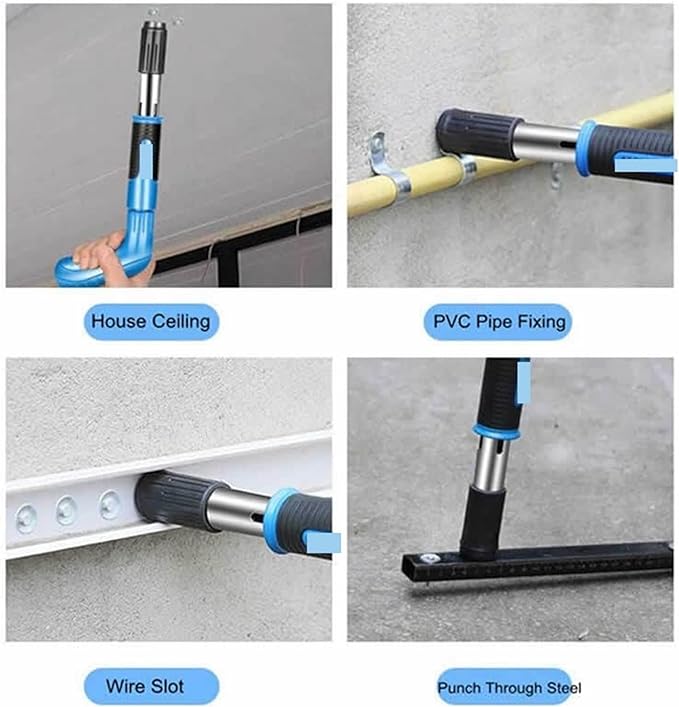 House Ceiling

PVC Pipe Fixing

Wire Slot

Punch Through Steel